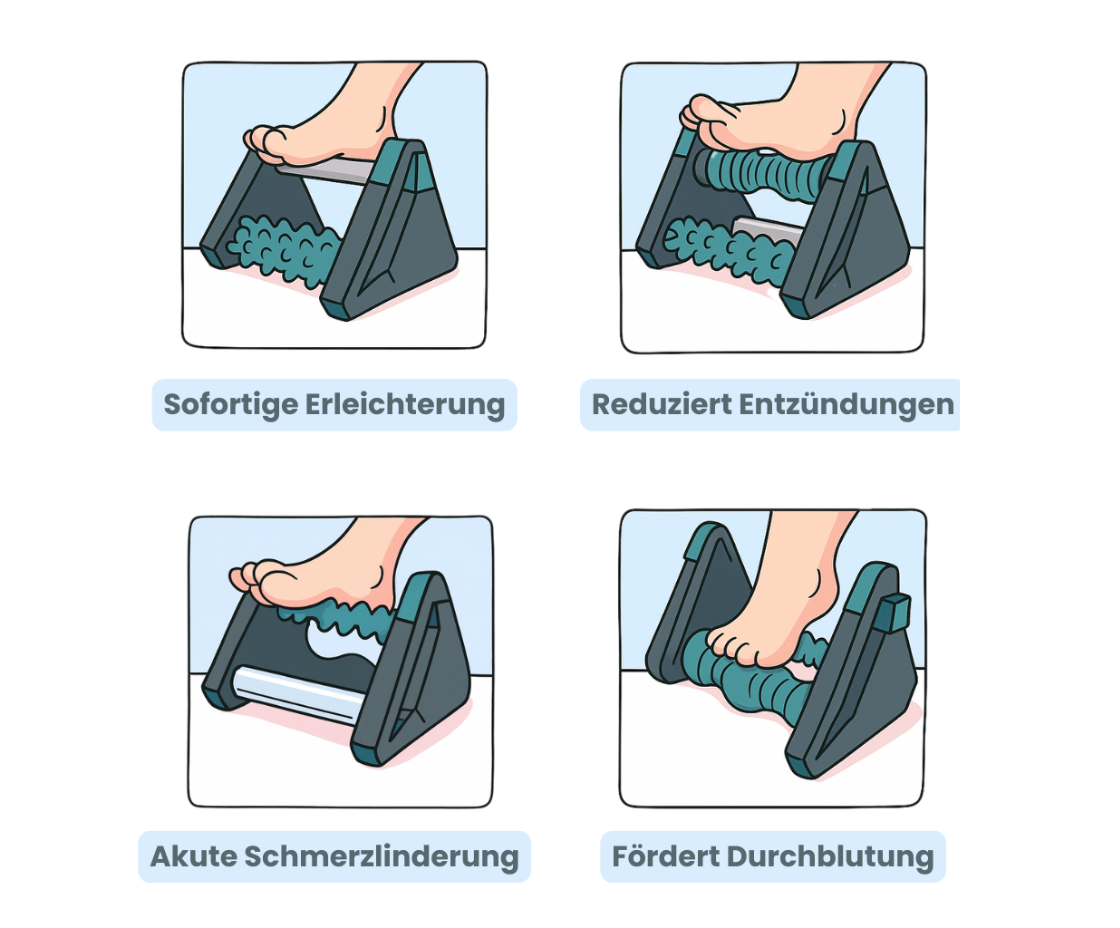 Sofortige Erleichterung

Reduziert Entzündungen

Akute Schmerzlinderung

Fördert Durchblutung